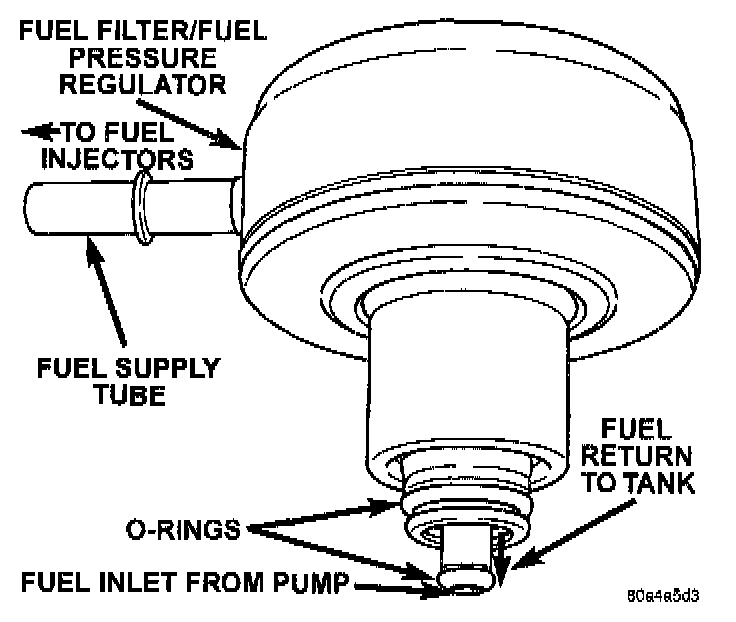 FUEL FILTER/FUEL PRESSURE REGULATOR

TO FUEL INJECTORS

FUEL SUPPLY TUBE

FUEL RETURN TO TANK

O-RINGS

FUEL INLET FROM PUMP

80a4a5d3