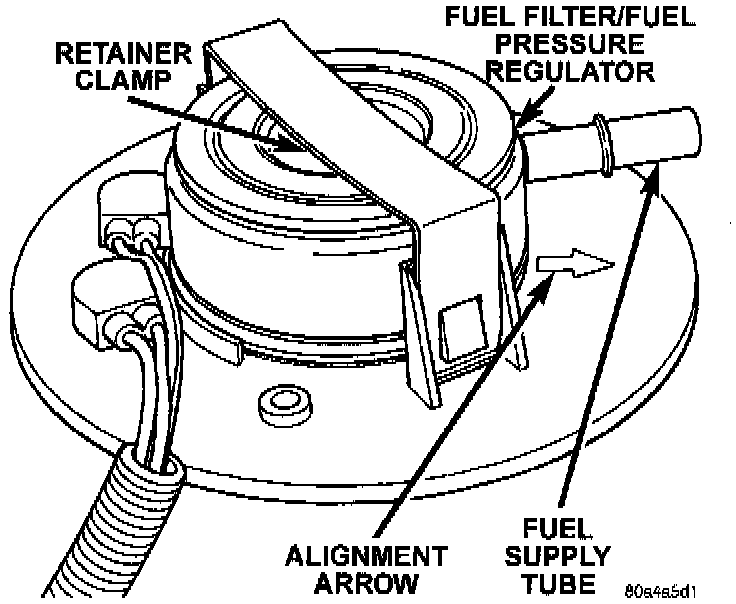 RETAINER CLAMP

FUEL FILTER/FUEL PRESSURE REGULATOR

ALIGNMENT ARROW

FUEL SUPPLY TUBE

80a4a5d1