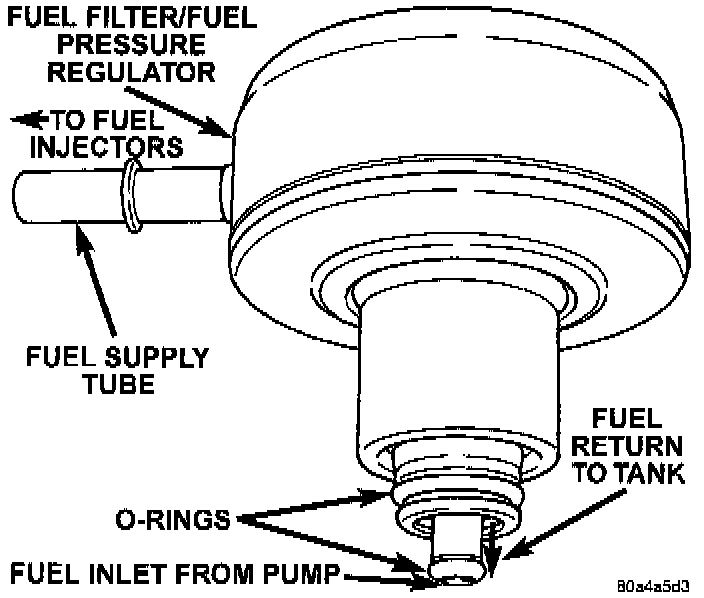 FUEL FILTER/FUEL PRESSURE REGULATOR

TO FUEL INJECTORS

FUEL SUPPLY TUBE

FUEL RETURN TO TANK

O-RINGS

FUEL INLET FROM PUMP

80a4a5d3