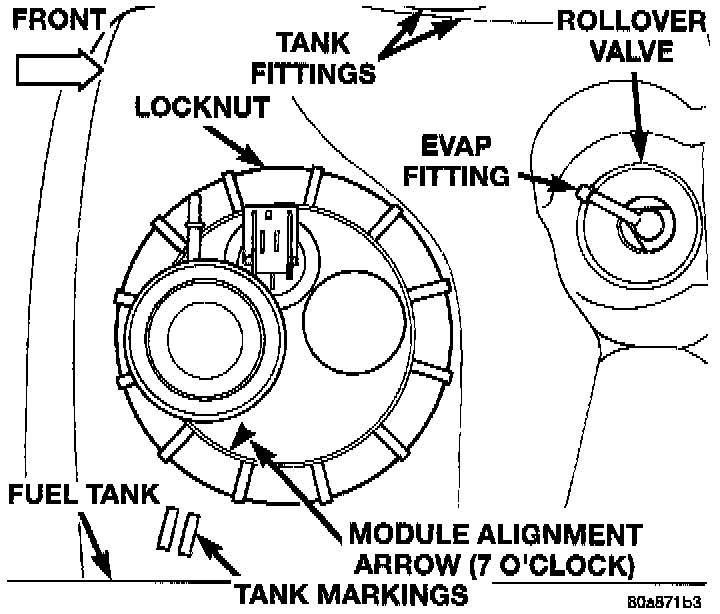 FRONT

TANK FITTINGS

ROLLOVER VALVE

LOCKNUT

EVAP FITTING

FUEL TANK

MODULE ALIGNMENT ARROW (7 O'CLOCK)

TANK MARKINGS

80a871b3