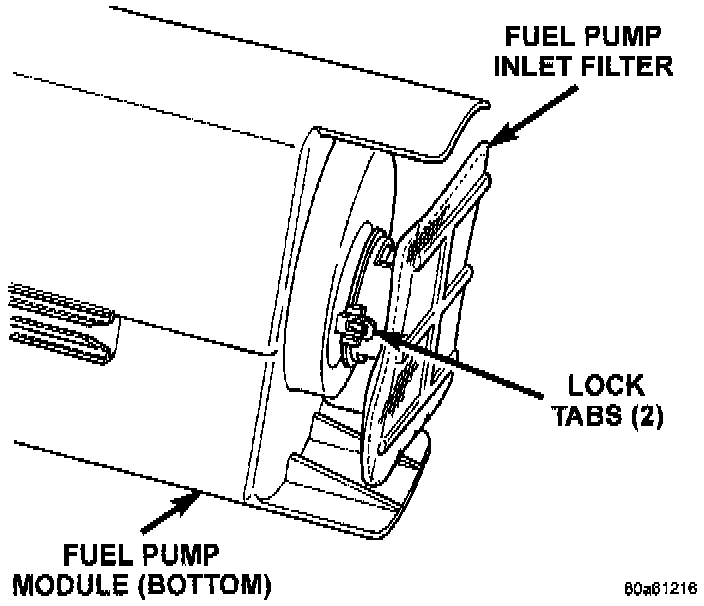 FUEL PUMP
INLET FILTER

LOCK
TABS (2)

FUEL PUMP
MODULE (BOTTOM)

80a61216