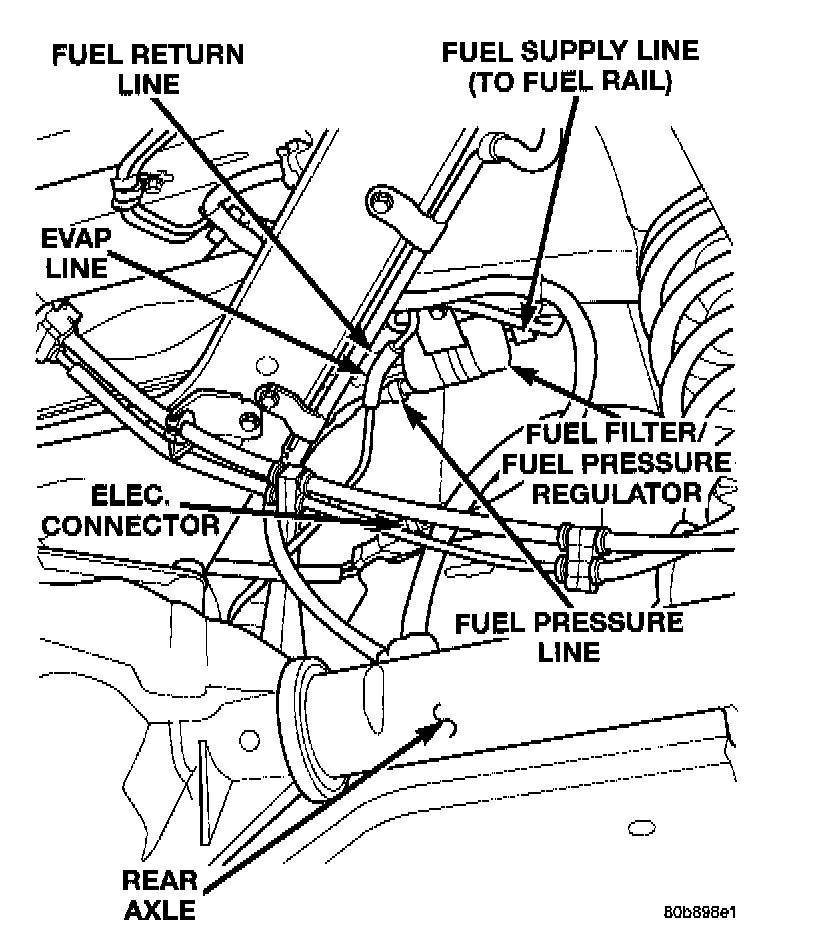 FUEL RETURN LINE

FUEL SUPPLY LINE (TO FUEL RAIL)

EVAP LINE

FUEL FILTER/ FUEL PRESSURE REGULATOR

ELEC. CONNECTOR

FUEL PRESSURE LINE

REAR AXLE

80b898e1