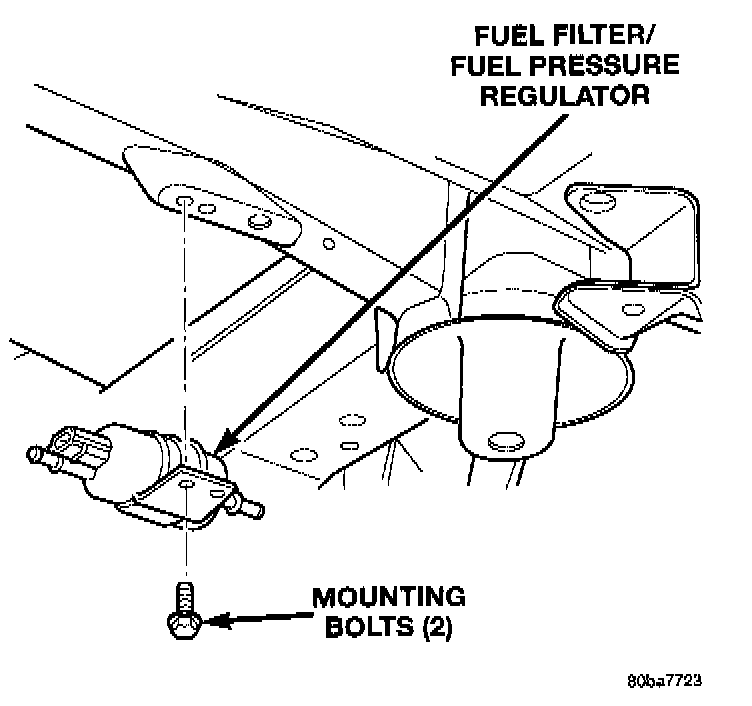 FUEL FILTER/
FUEL PRESSURE
REGULATOR

MOUNTING
BOLTS (2)

80ba7723