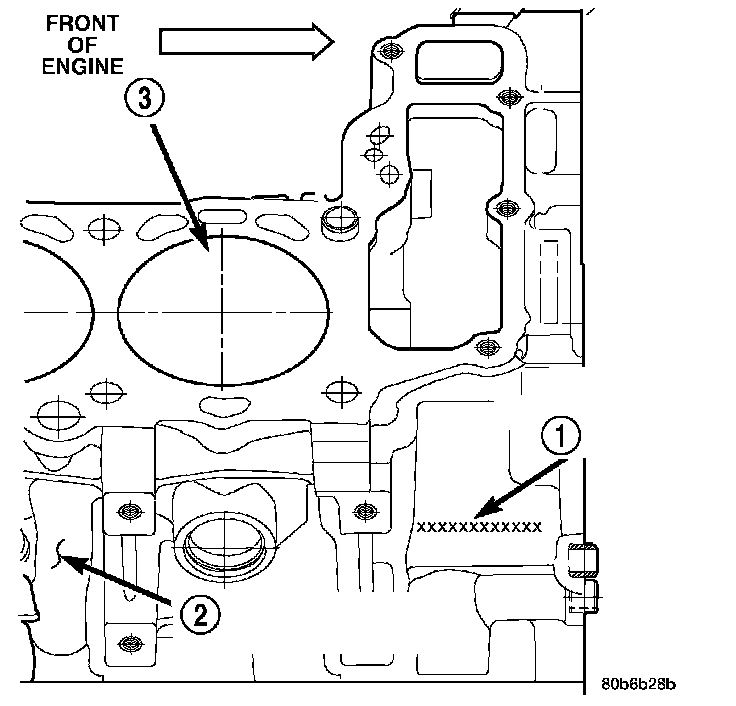 FRONT OF ENGINE

3

1

XXXXXXXXXXXX

2

80b6b28b