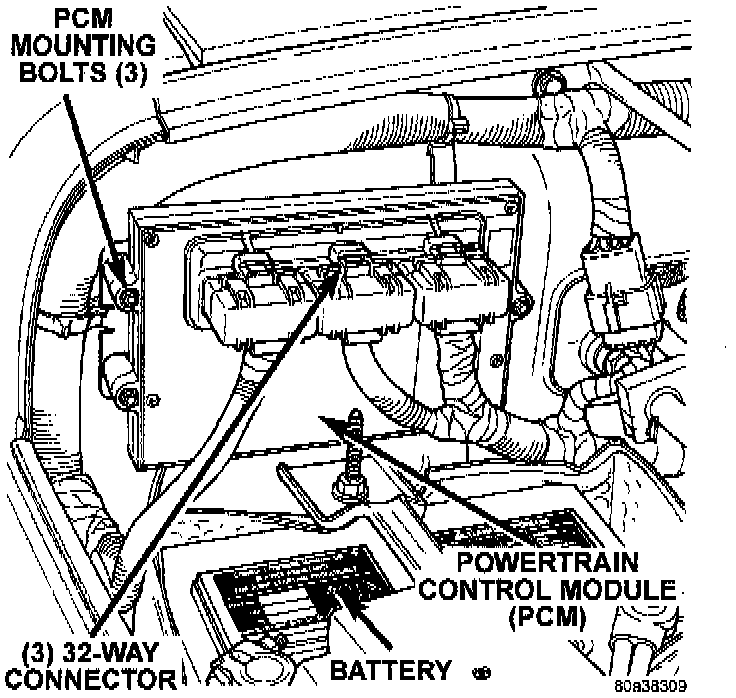 PCM MOUNTING BOLTS (3)

POWERTRAIN CONTROL MODULE (PCM)

(3) 32-WAY CONNECTOR

BATTERY

80a38309