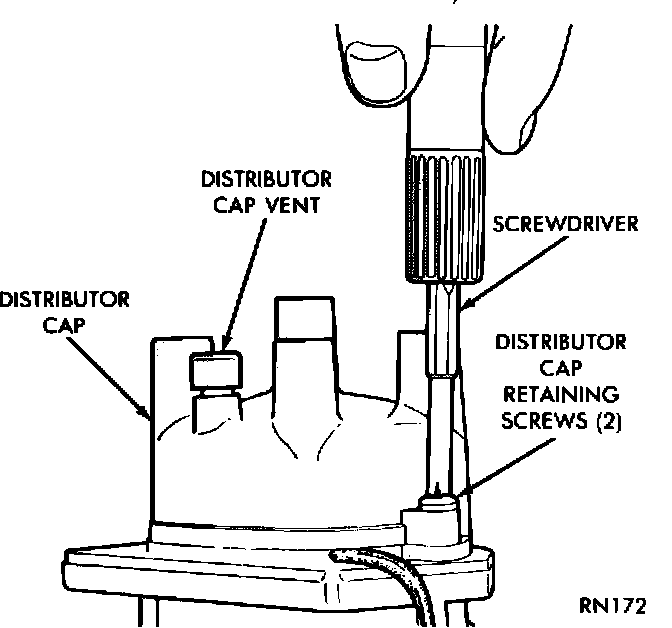 DISTRIBUTOR CAP VENT

SCREWDRIVER

DISTRIBUTOR CAP

DISTRIBUTOR CAP RETAINING SCREWS (2)

RN172