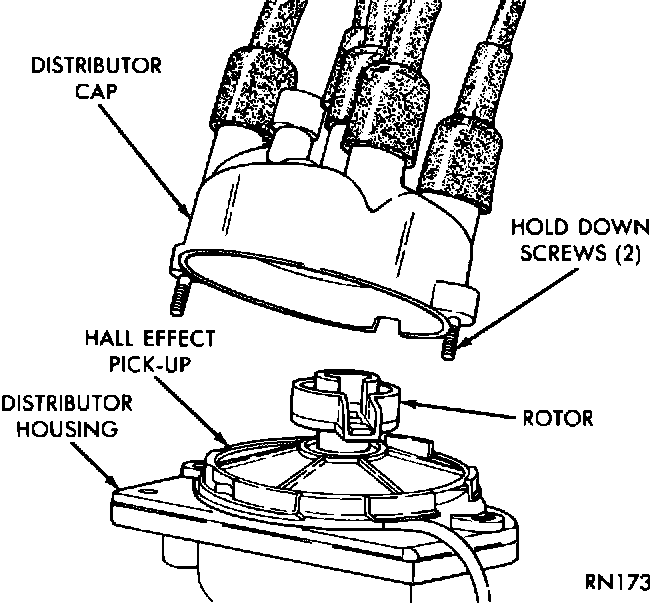 DISTRIBUTOR CAP

HOLD DOWN SCREWS (2)

HALL EFFECT PICK-UP

DISTRIBUTOR HOUSING

ROTOR

RN173