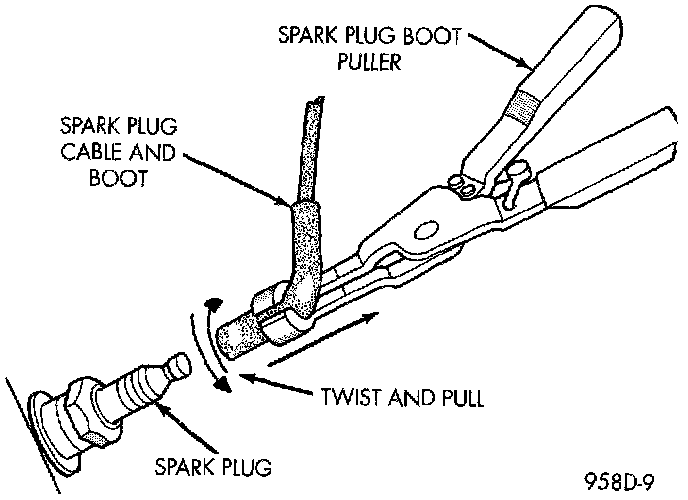 SPARK PLUG BOOT PULLER

SPARK PLUG CABLE AND BOOT

TWIST AND PULL

SPARK PLUG

958D-9