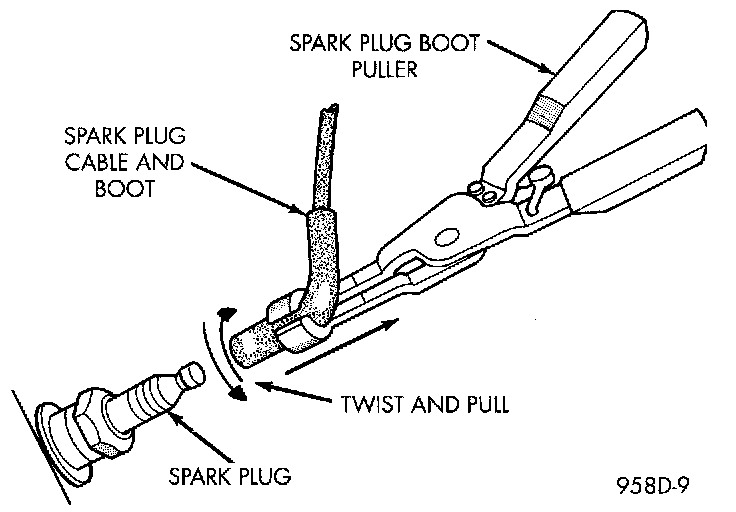 SPARK PLUG BOOT PULLER

SPARK PLUG CABLE AND BOOT

TWIST AND PULL

SPARK PLUG

958D-9