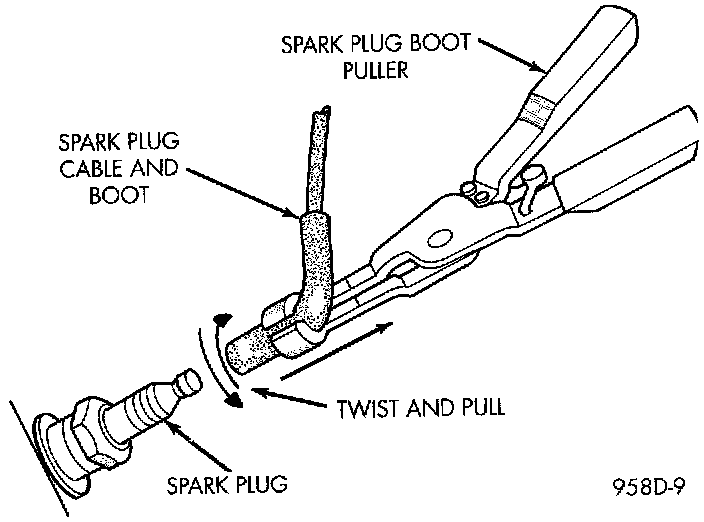 SPARK PLUG BOOT PULLER

SPARK PLUG CABLE AND BOOT

TWIST AND PULL

SPARK PLUG

958D-9