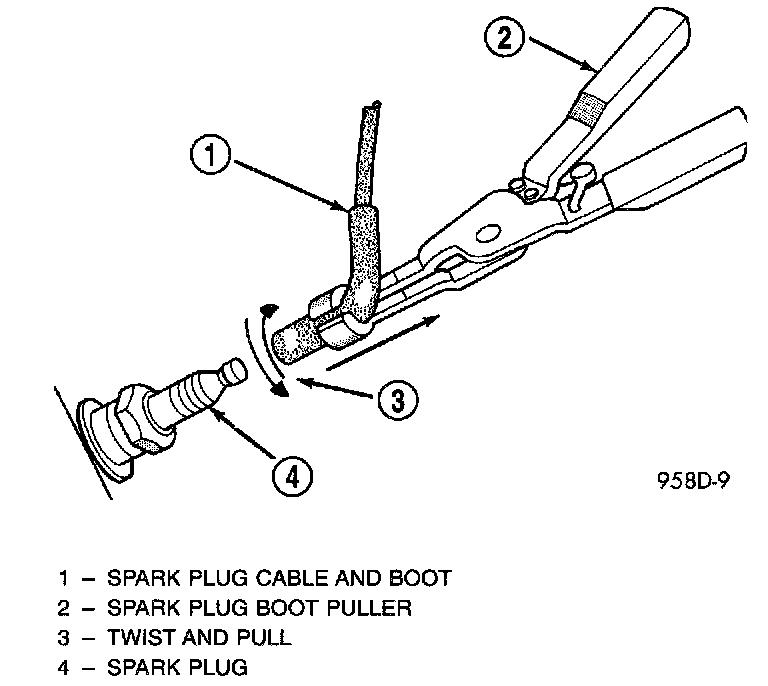 2

1

3

4

958D-9

1 – SPARK PLUG CABLE AND BOOT
2 – SPARK PLUG BOOT PULLER
3 – TWIST AND PULL
4 – SPARK PLUG