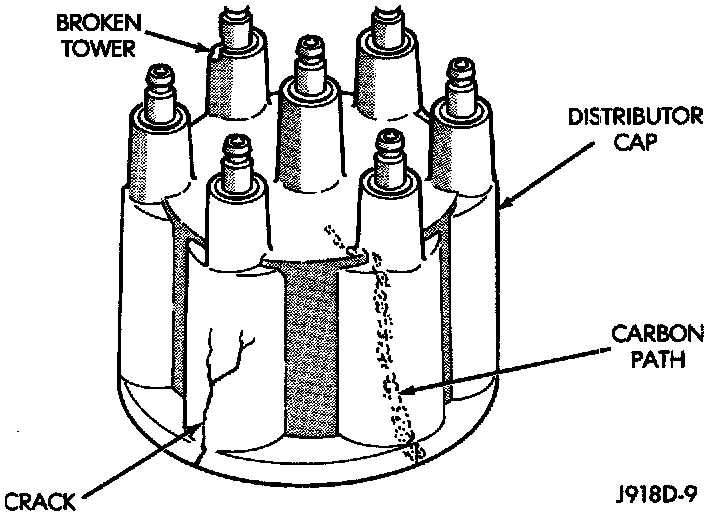 BROKEN TOWER

DISTRIBUTOR CAP

CARBON PATH

CRACK

J918D-9