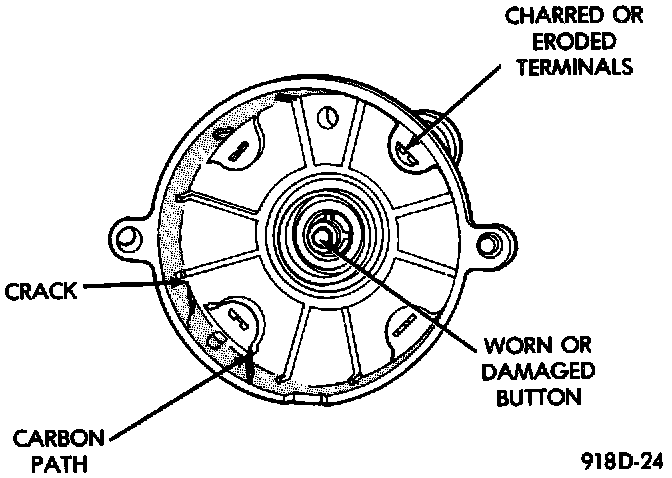 CHARRED OR ERODED TERMINALS

CRACK

WORN OR DAMAGED BUTTON

CARBON PATH

918D-24