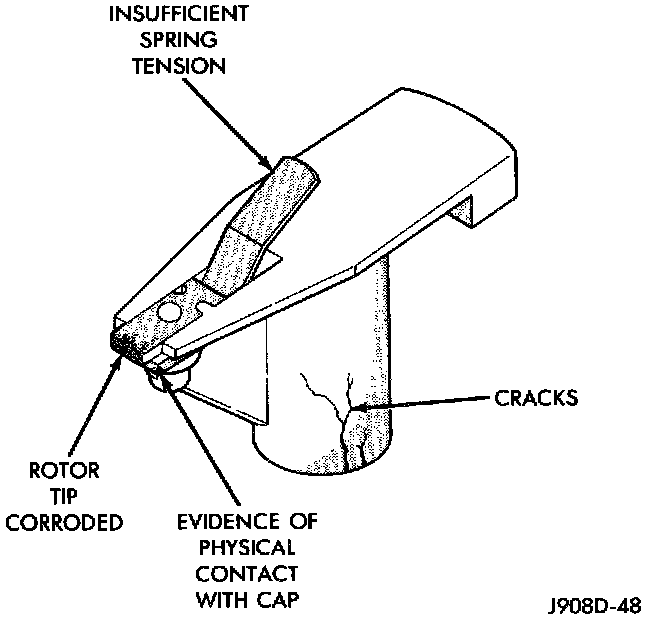 INSUFFICIENT SPRING TENSION

CRACKS

ROTOR TIP CORRODED

EVIDENCE OF PHYSICAL CONTACT WITH CAP

J908D-48