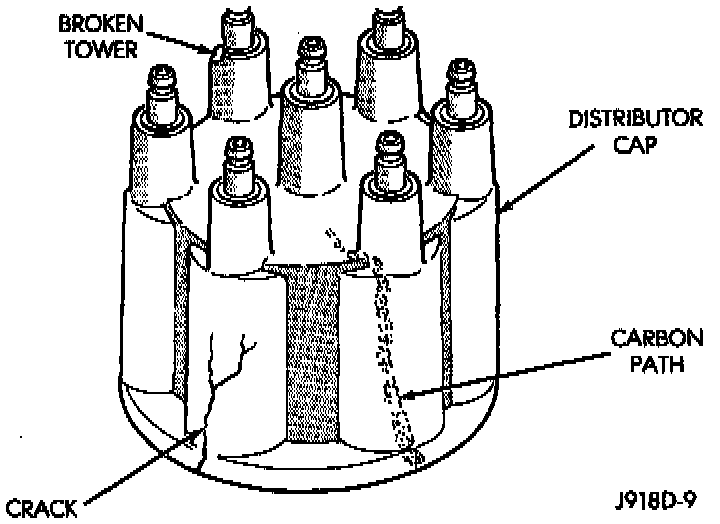 BROKEN TOWER

DISTRIBUTOR CAP

CARBON PATH

CRACK

J918D-9