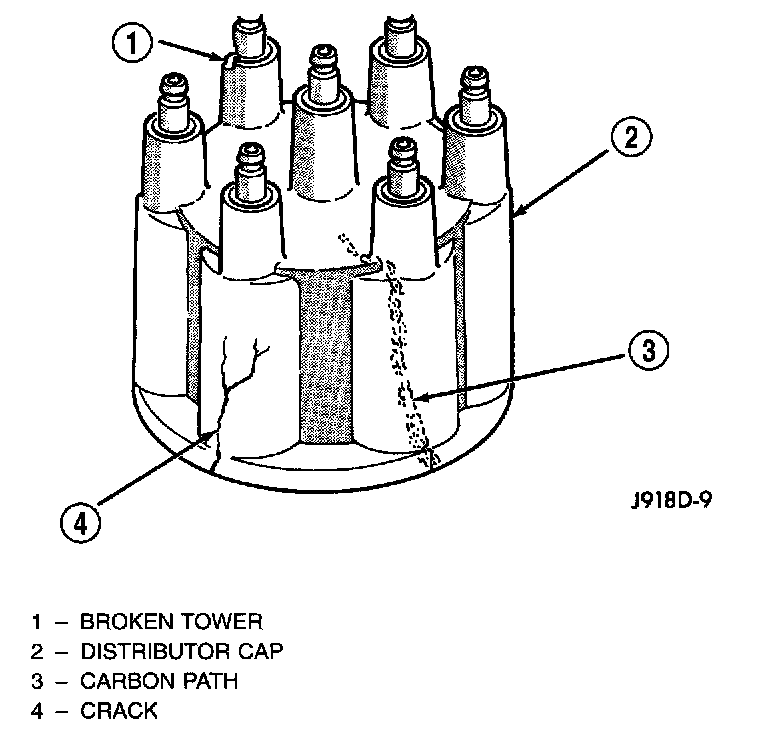 1
2
3
4
J918D-9

1 – BROKEN TOWER
2 – DISTRIBUTOR CAP
3 – CARBON PATH
4 – CRACK