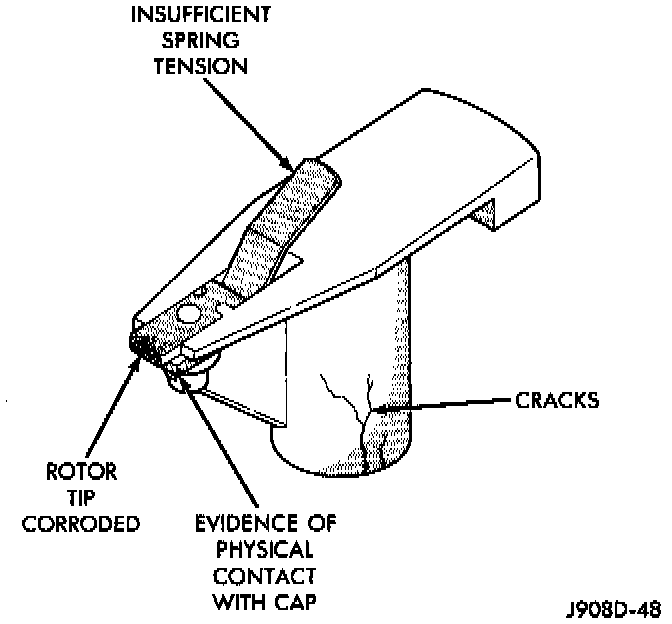 INSUFFICIENT SPRING TENSION

CRACKS

ROTOR TIP CORRODED

EVIDENCE OF PHYSICAL CONTACT WITH CAP

J908D-48