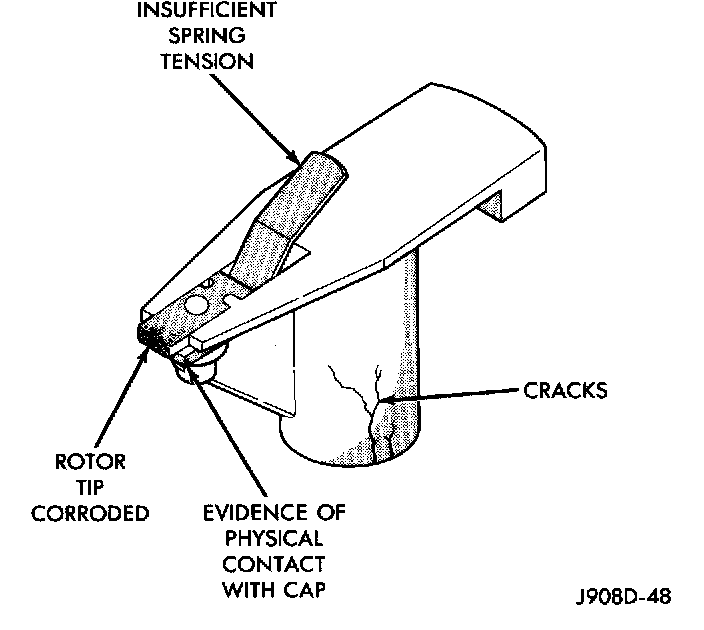 INSUFFICIENT SPRING TENSION

CRACKS

ROTOR TIP CORRODED

EVIDENCE OF PHYSICAL CONTACT WITH CAP

J908D-48