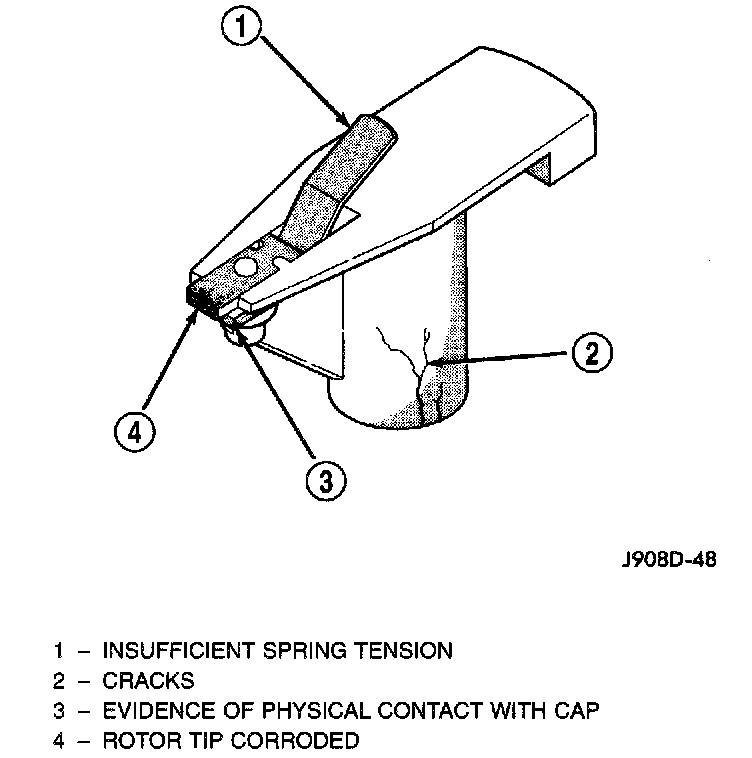 1

2

4

3

J908D-48

1 – INSUFFICIENT SPRING TENSION
2 – CRACKS
3 – EVIDENCE OF PHYSICAL CONTACT WITH CAP
4 – ROTOR TIP CORRODED