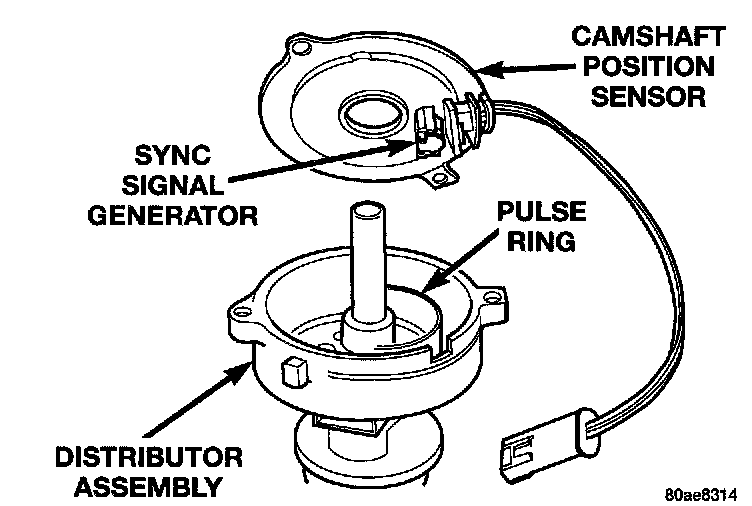 CAMSHAFT POSITION SENSOR

SYNC SIGNAL GENERATOR

PULSE RING

DISTRIBUTOR ASSEMBLY

80ae8314