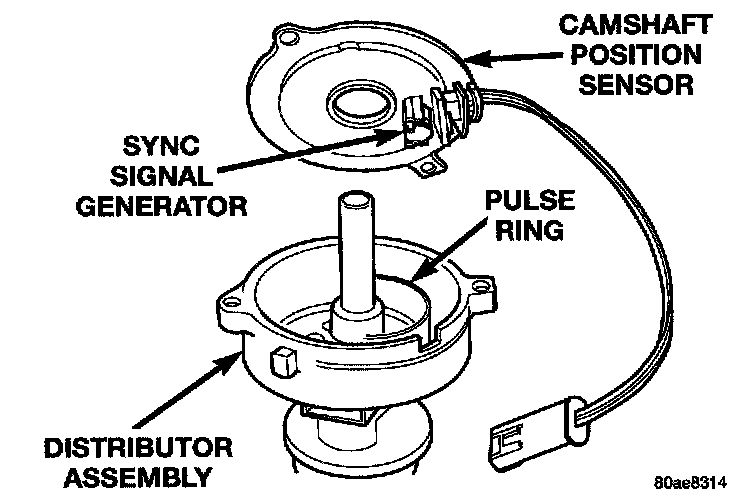 CAMSHAFT POSITION SENSOR

SYNC SIGNAL GENERATOR

PULSE RING

DISTRIBUTOR ASSEMBLY

80ae8314