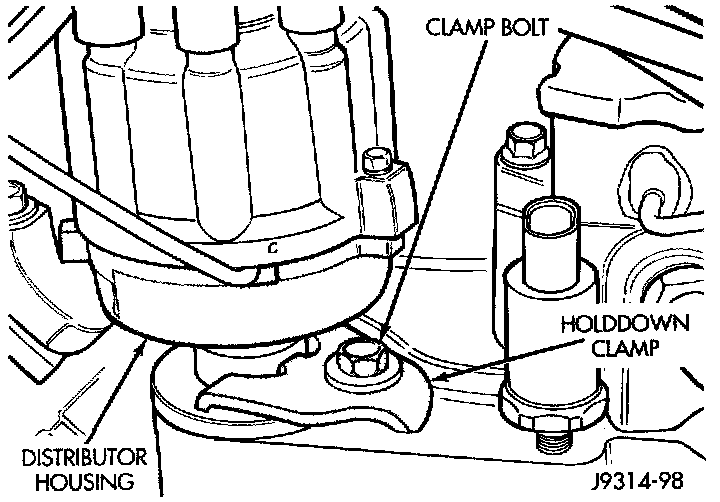 CLAMP BOLT

C

HOLDDOWN CLAMP

DISTRIBUTOR HOUSING

J9314-98