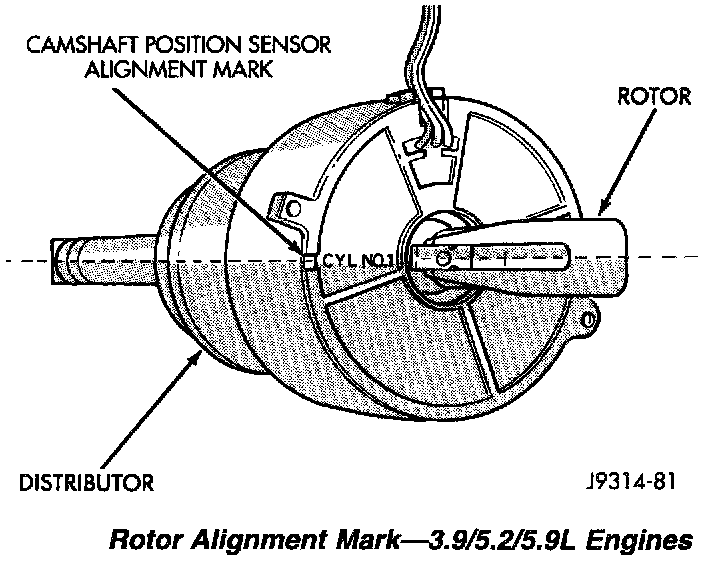 CAMSHAFT POSITION SENSOR ALIGNMENT MARK

ROTOR

CYL NO.1

DISTRIBUTOR

J9314-81

Rotor Alignment Mark—3.9/5.2/5.9L Engines