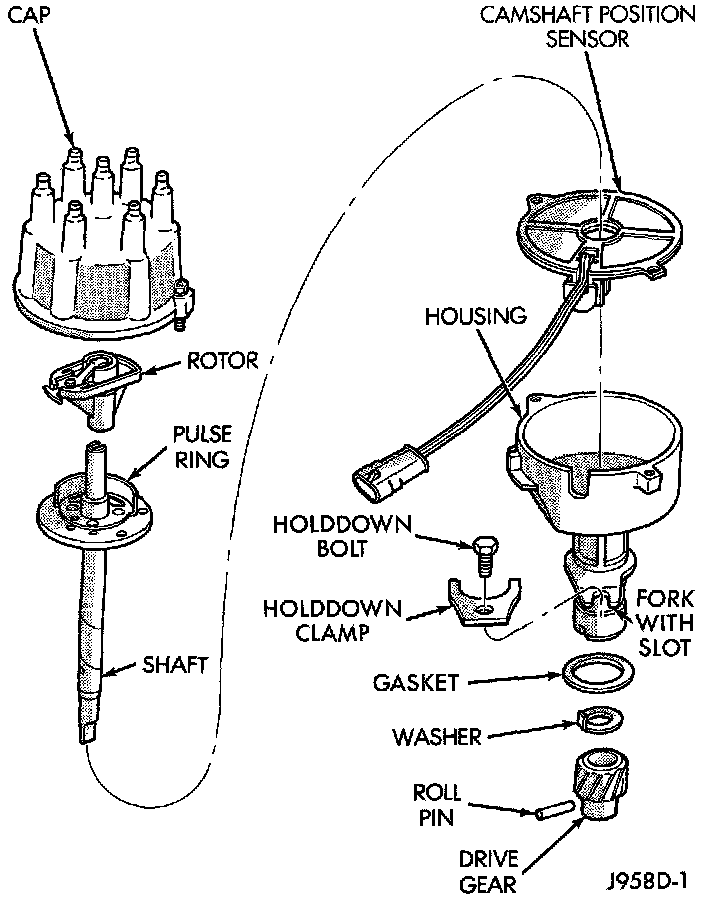 CAP

CAMSHAFT POSITION SENSOR

HOUSING

ROTOR

PULSE RING

HOLDDOWN BOLT

HOLDDOWN CLAMP

FORK WITH SLOT

SHAFT

GASKET

WASHER

ROLL PIN

DRIVE GEAR

J958D-1