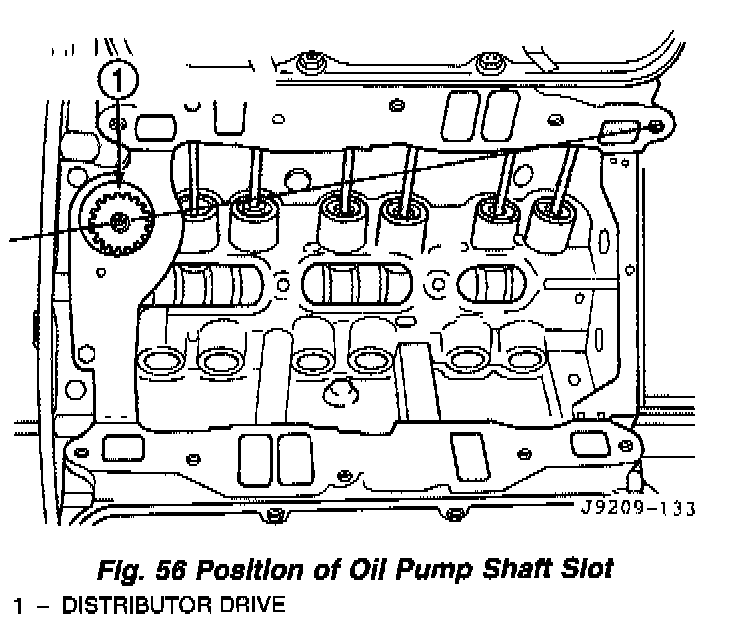 1

J9209-133

Fig. 56 Position of Oil Pump Shaft Slot

1 – DISTRIBUTOR DRIVE