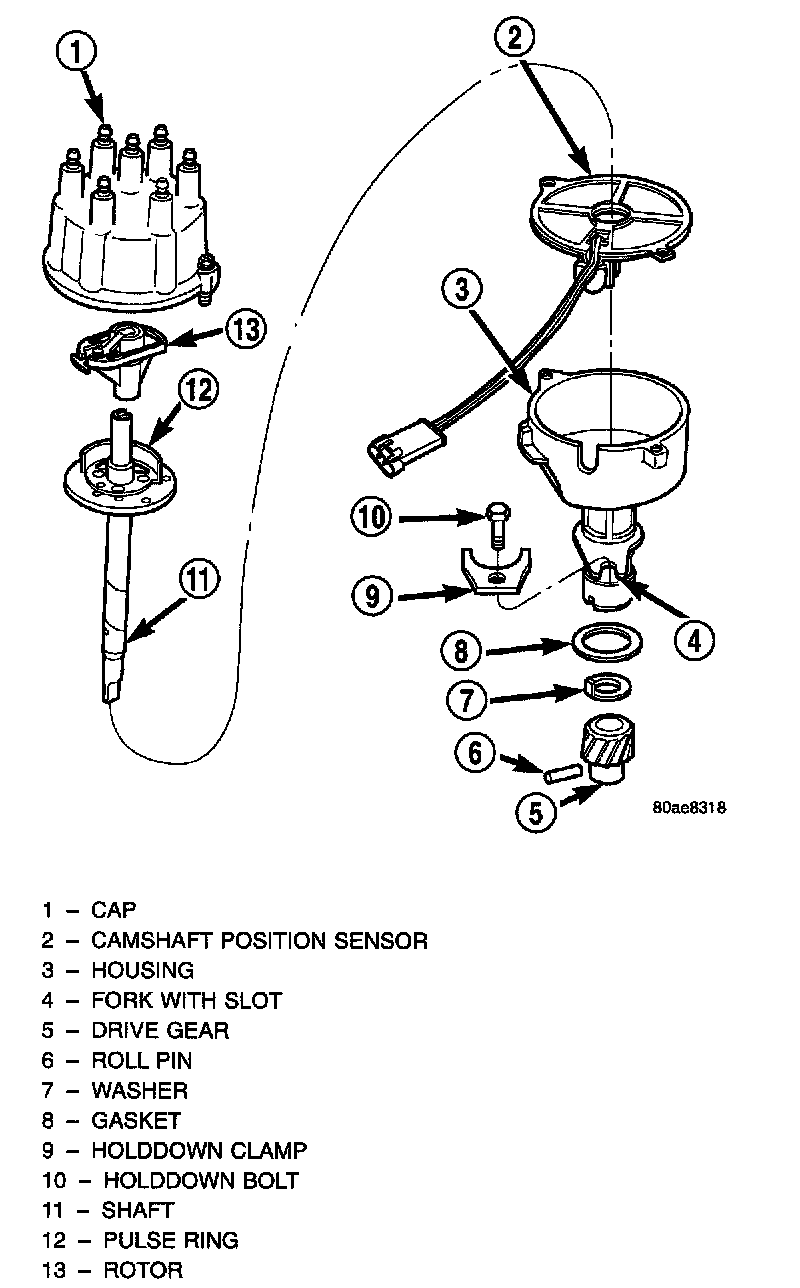 1
2
13
3
12
10
11
9
4
8
7
6
5
80ae8318

1 – CAP
2 – CAMSHAFT POSITION SENSOR
3 – HOUSING
4 – FORK WITH SLOT
5 – DRIVE GEAR
6 – ROLL PIN
7 – WASHER
8 – GASKET
9 – HOLDDOWN CLAMP
10 – HOLDDOWN BOLT
11 – SHAFT
12 – PULSE RING
13 – ROTOR