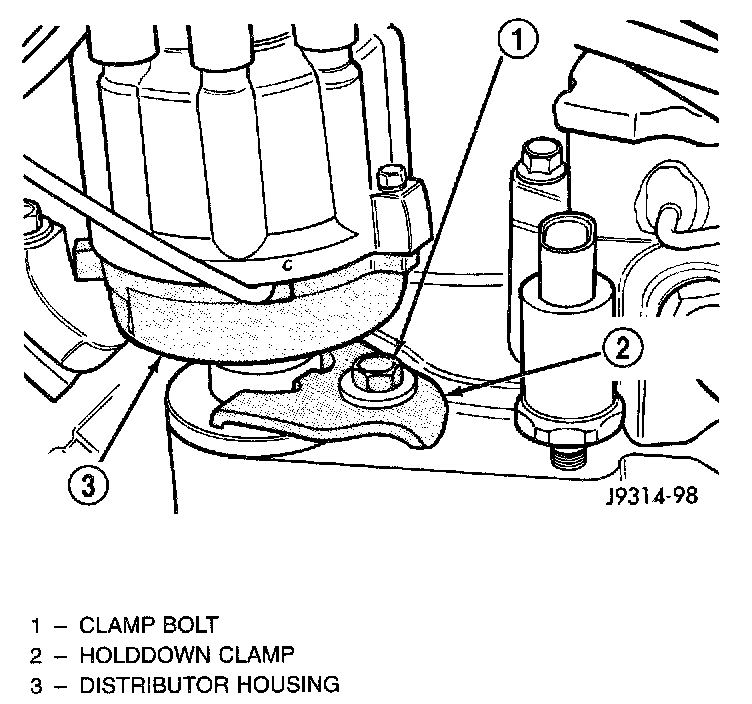 1

2

3

J9314-98

1 – CLAMP BOLT
2 – HOLDDOWN CLAMP
3 – DISTRIBUTOR HOUSING