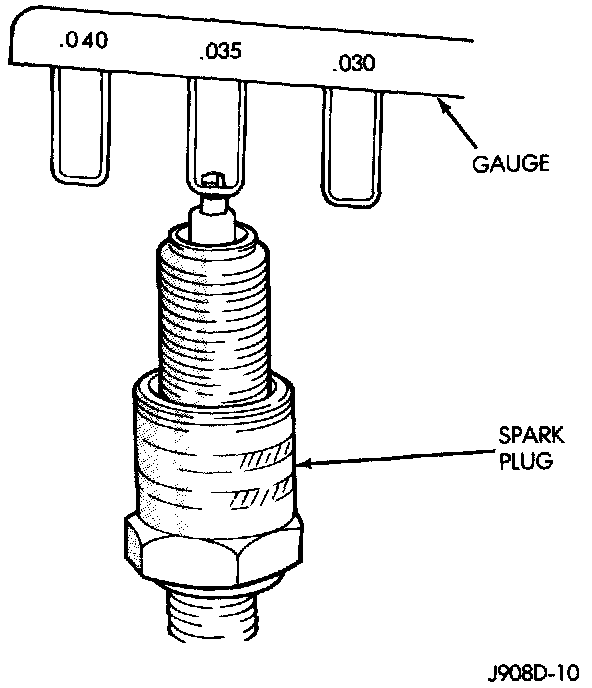 .040
.035
.030
GAUGE
SPARK PLUG
J908D-10