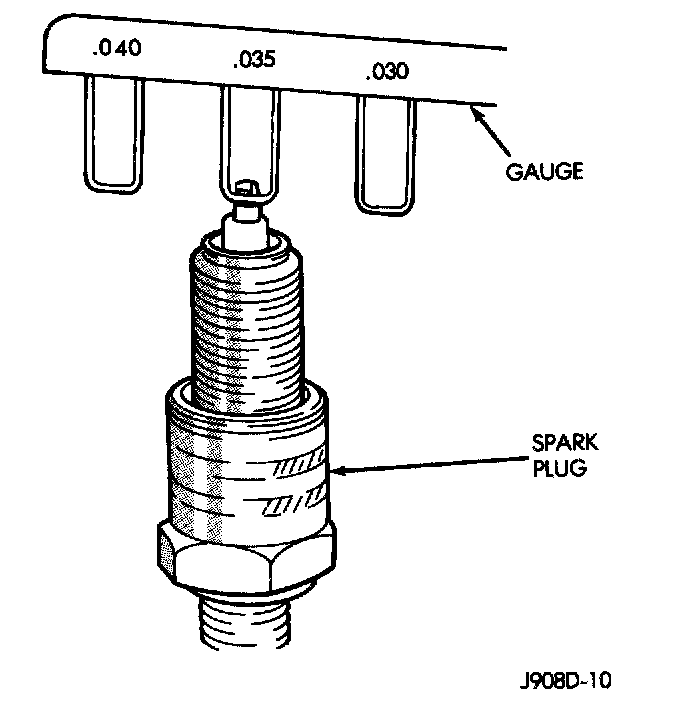 .040
.035
.030
GAUGE
SPARK PLUG
J908D-10