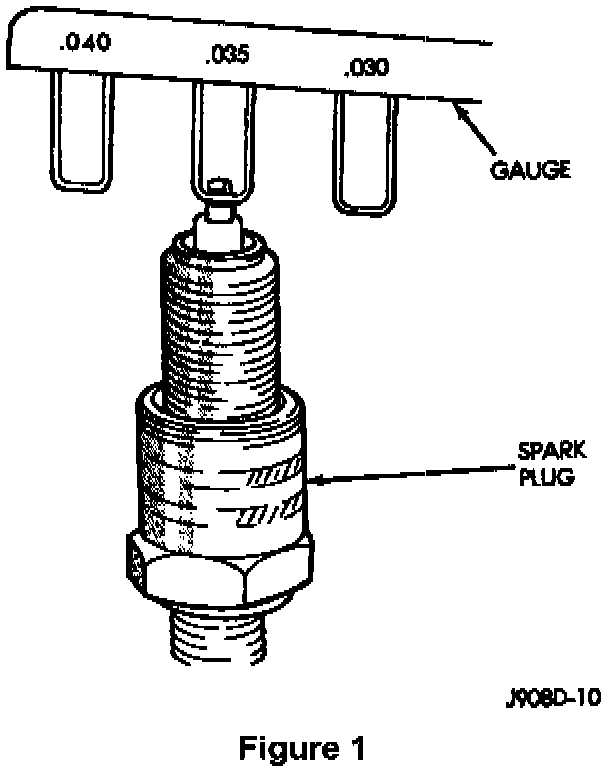 .040
.035
.030
GAUGE
SPARK PLUG
J908D-10
Figure 1