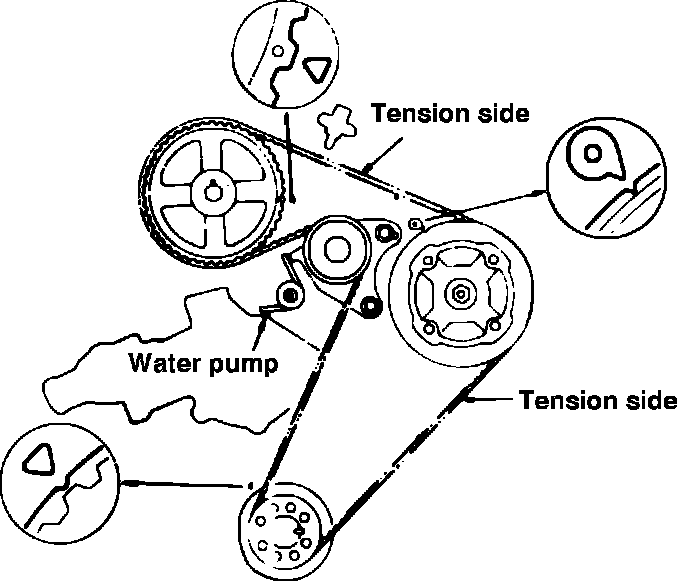 Tension side

Water pump

Tension side