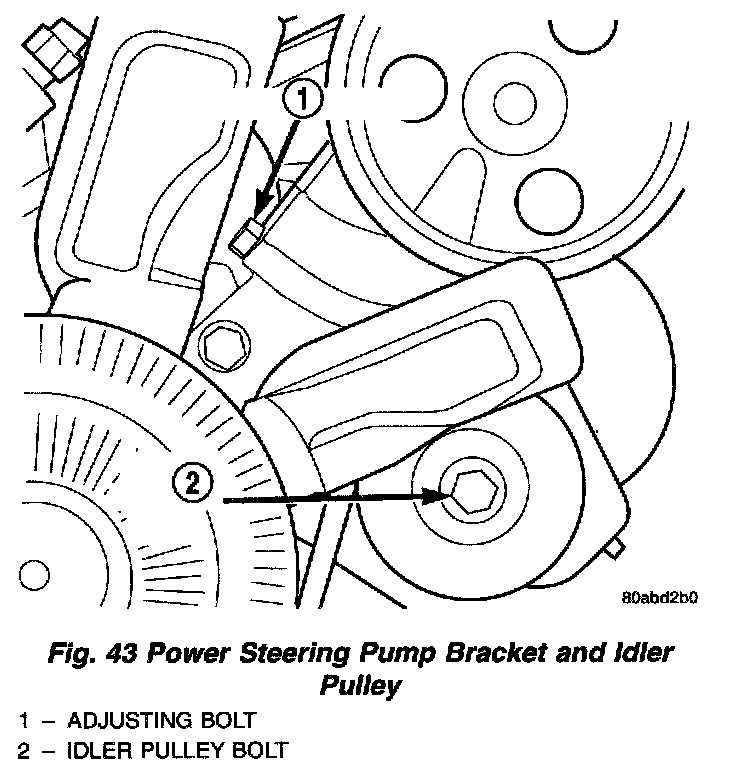 1

2

80abd2b0

Fig. 43 Power Steering Pump Bracket and Idler Pulley

1 – ADJUSTING BOLT
2 – IDLER PULLEY BOLT