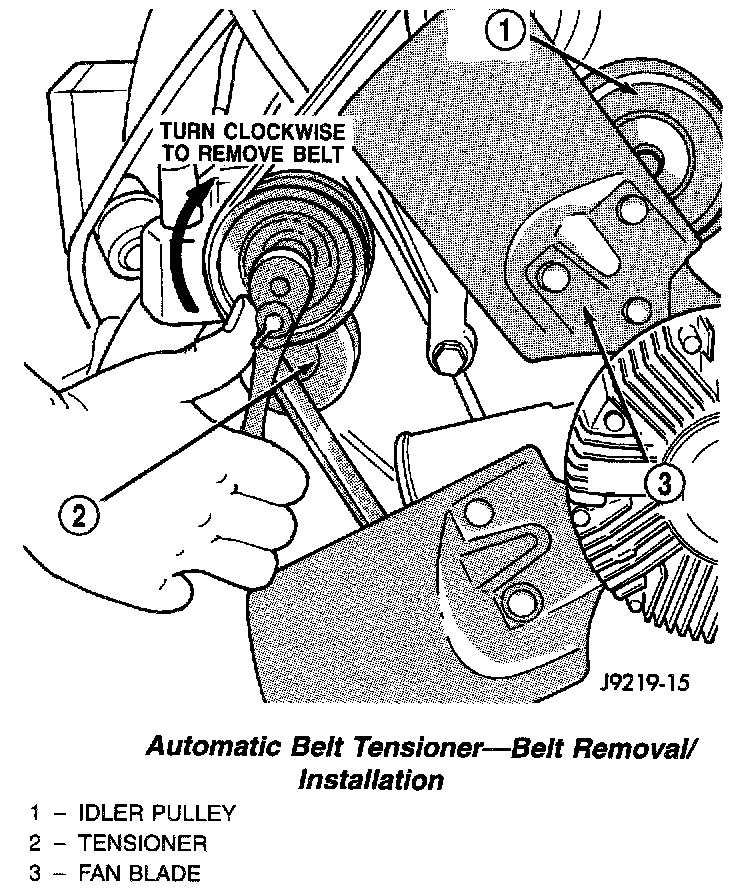 1

TURN CLOCKWISE TO REMOVE BELT

2

3

J9219-15

Automatic Belt Tensioner—Belt Removal/ Installation

1 – IDLER PULLEY
2 – TENSIONER
3 – FAN BLADE