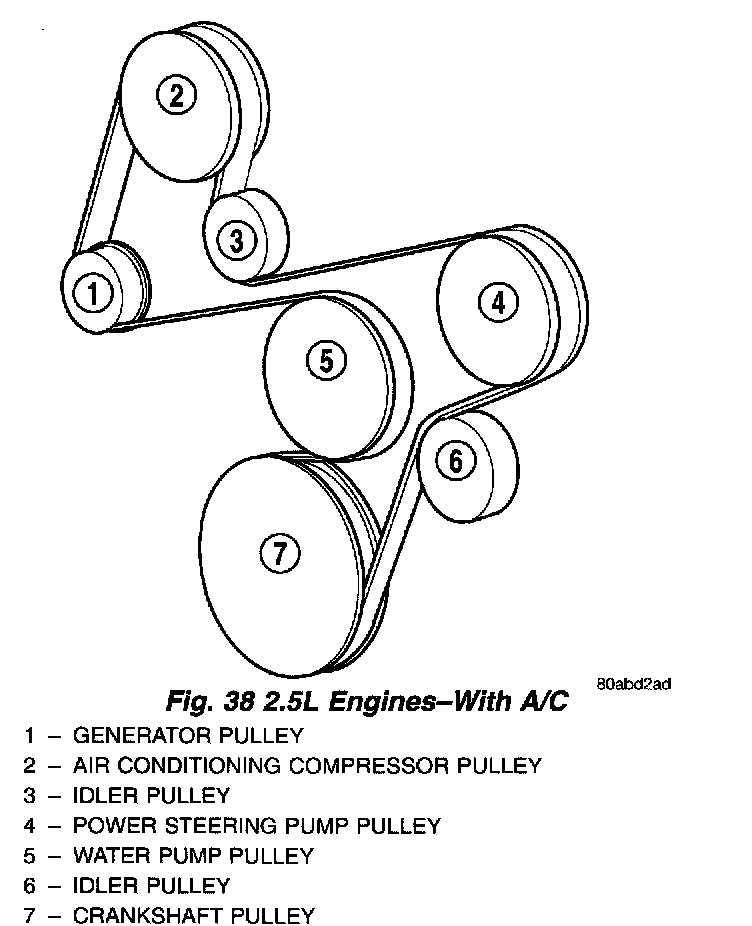 2

3

1

4

5

6

7

80abd2ad

Fig. 38 2.5L Engines–With A/C

1 – GENERATOR PULLEY
2 – AIR CONDITIONING COMPRESSOR PULLEY
3 – IDLER PULLEY
4 – POWER STEERING PUMP PULLEY
5 – WATER PUMP PULLEY
6 – IDLER PULLEY
7 – CRANKSHAFT PULLEY