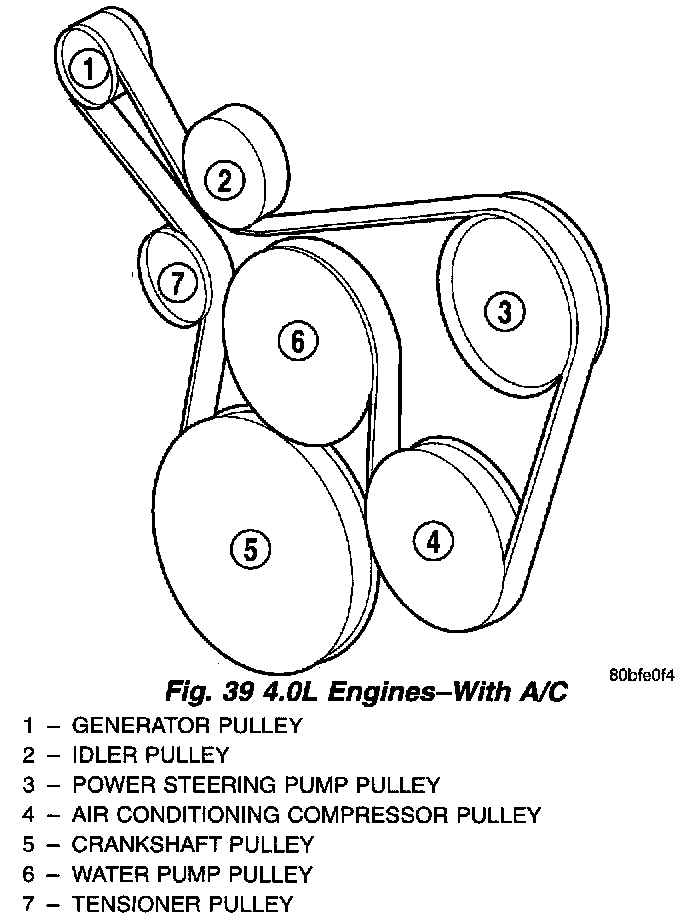 1

2

7

6

3

5

4

80bfe0f4

Fig. 39 4.0L Engines–With A/C

1 – GENERATOR PULLEY
2 – IDLER PULLEY
3 – POWER STEERING PUMP PULLEY
4 – AIR CONDITIONING COMPRESSOR PULLEY
5 – CRANKSHAFT PULLEY
6 – WATER PUMP PULLEY
7 – TENSIONER PULLEY