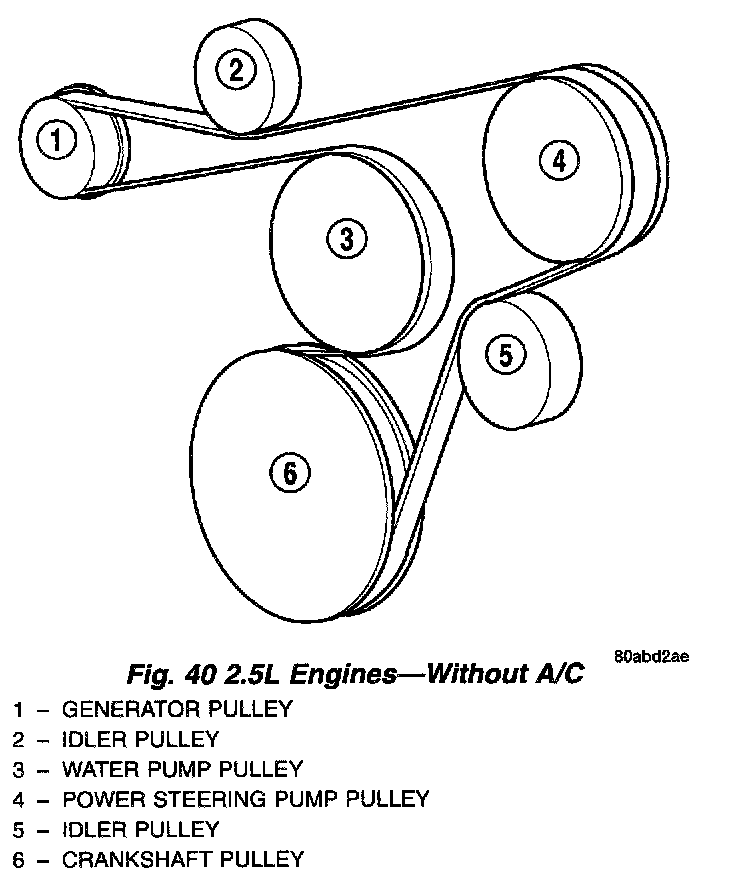 2
1
4
3
5
6

80abd2ae

Fig. 40 2.5L Engines—Without A/C

1 – GENERATOR PULLEY
2 – IDLER PULLEY
3 – WATER PUMP PULLEY
4 – POWER STEERING PUMP PULLEY
5 – IDLER PULLEY
6 – CRANKSHAFT PULLEY