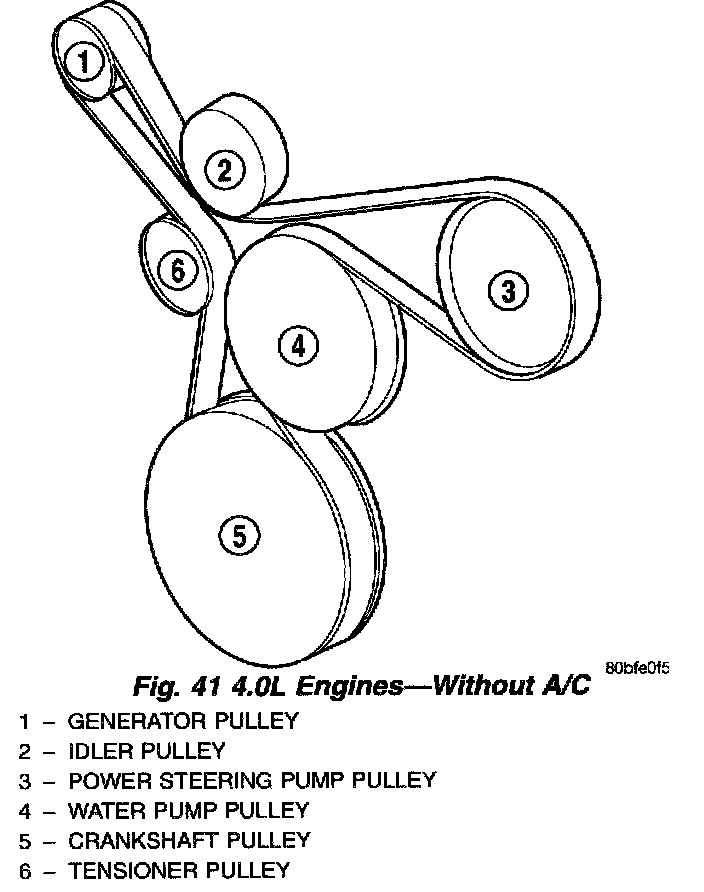 1
2
6
4
3
5

80bfe0f5

Fig. 41 4.0L Engines—Without A/C

1 – GENERATOR PULLEY
2 – IDLER PULLEY
3 – POWER STEERING PUMP PULLEY
4 – WATER PUMP PULLEY
5 – CRANKSHAFT PULLEY
6 – TENSIONER PULLEY