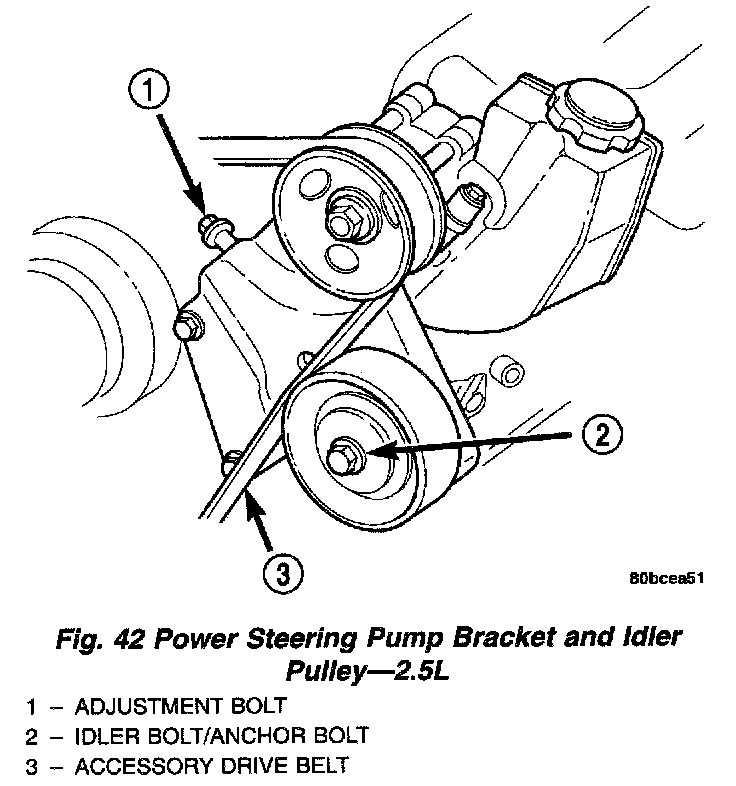 1

2

3

80bcea51

Fig. 42 Power Steering Pump Bracket and Idler Pulley—2.5L

1 – ADJUSTMENT BOLT
2 – IDLER BOLT/ANCHOR BOLT
3 – ACCESSORY DRIVE BELT