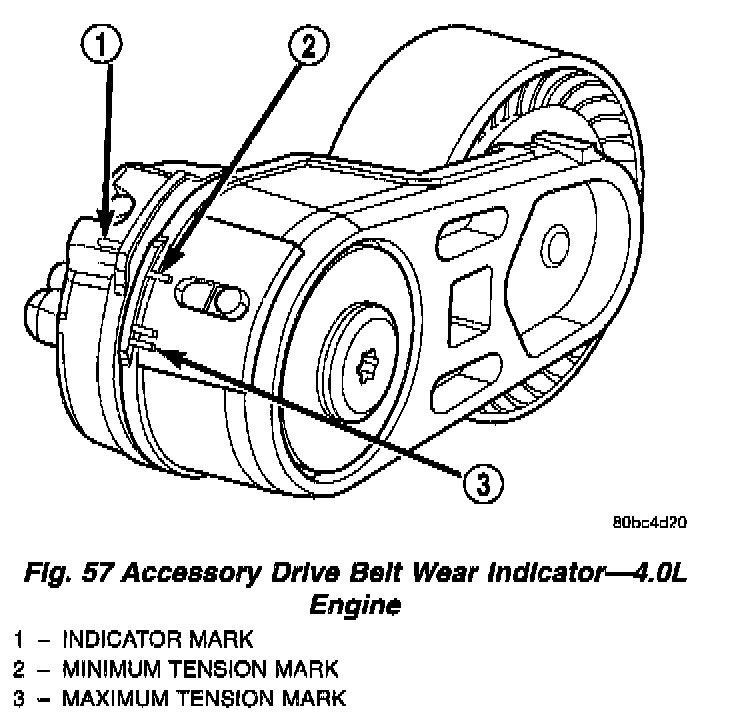 1
2
3

80bc4d20

Fig. 57 Accessory Drive Belt Wear Indicator—4.0L Engine

1 – INDICATOR MARK
2 – MINIMUM TENSION MARK
3 – MAXIMUM TENSION MARK