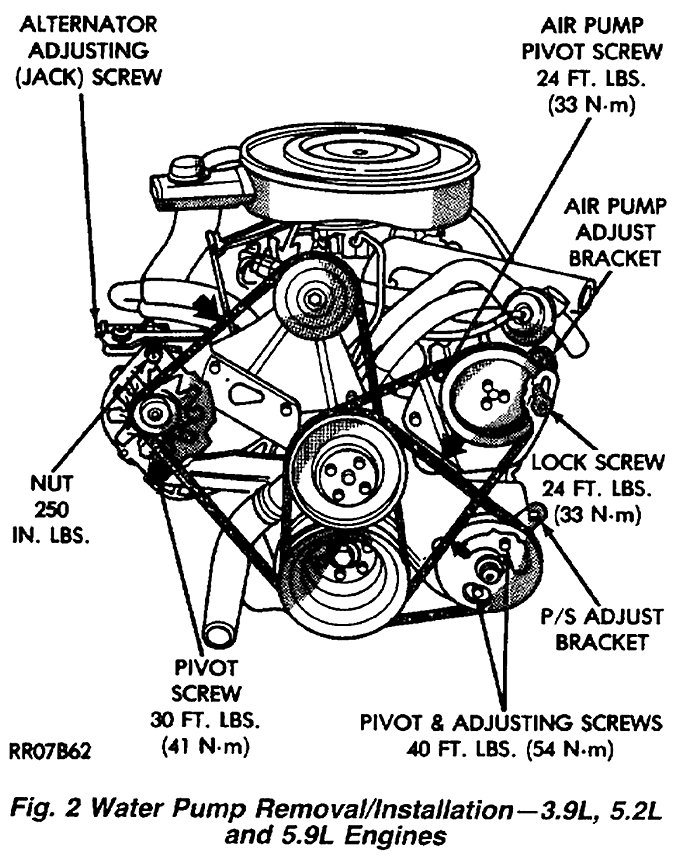 ALTERNATOR ADJUSTING (JACK) SCREW

AIR PUMP PIVOT SCREW 24 FT. LBS. (33 N·m)

AIR PUMP ADJUST BRACKET

NUT 250 IN. LBS.

LOCK SCREW 24 FT. LBS. (33 N·m)

P/S ADJUST BRACKET

PIVOT SCREW 30 FT. LBS. (41 N·m)

PIVOT & ADJUSTING SCREWS 40 FT. LBS. (54 N·m)

RR07B62

Fig. 2 Water Pump Removal/Installation—3.9L, 5.2L and 5.9L Engines