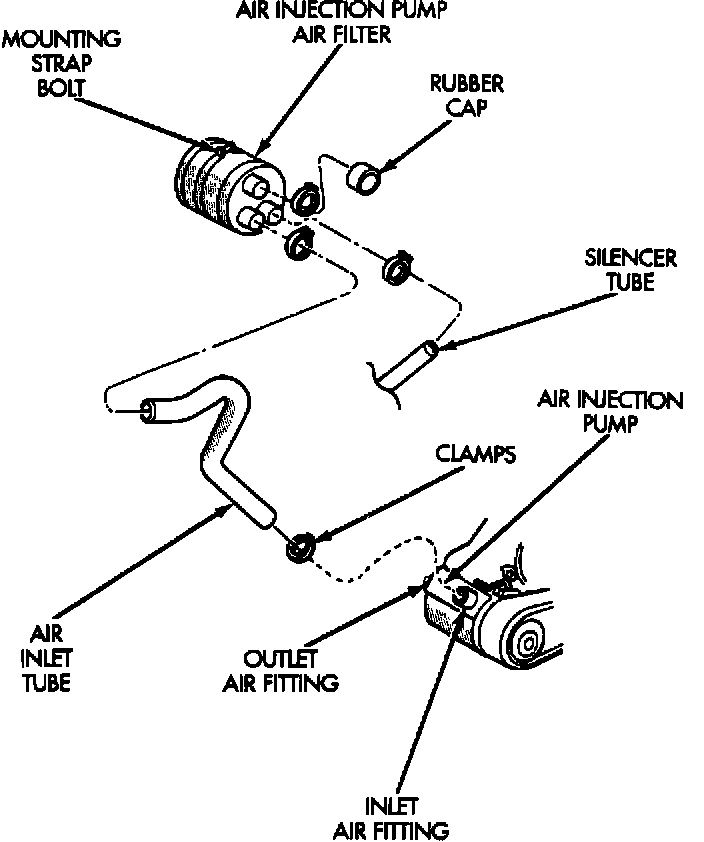 AIR INJECTION PUMP
AIR FILTER

MOUNTING
STRAP
BOLT

RUBBER
CAP

SILENCER
TUBE

AIR INJECTION
PUMP

CLAMPS

AIR
INLET
TUBE

OUTLET
AIR FITTING

INLET
AIR FITTING