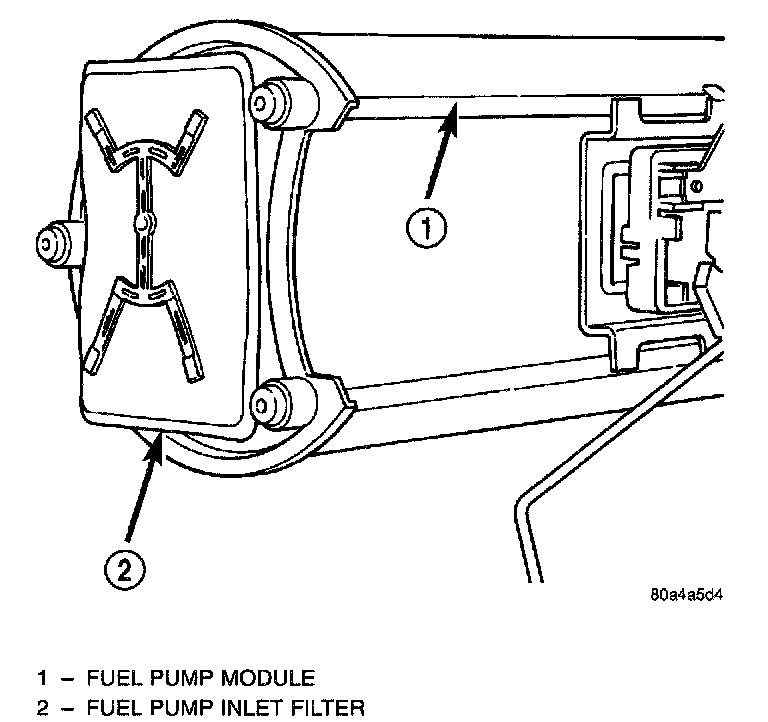 1

2

80a4a5d4

1 – FUEL PUMP MODULE
2 – FUEL PUMP INLET FILTER