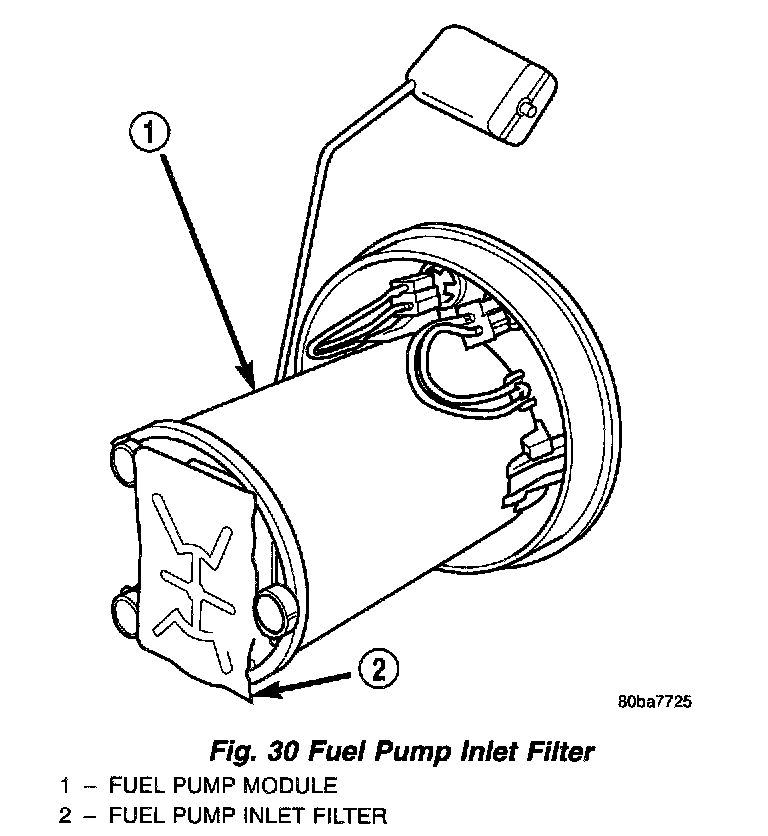 1

2

80ba7725

Fig. 30 Fuel Pump Inlet Filter

1 – FUEL PUMP MODULE
2 – FUEL PUMP INLET FILTER