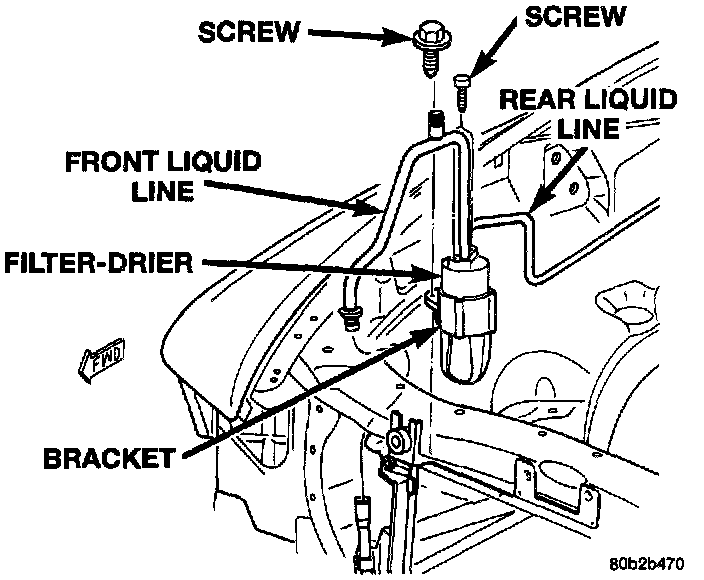 SCREW

SCREW

REAR LIQUID LINE

FRONT LIQUID LINE

FILTER-DRIER

FWD

BRACKET

80b2b470