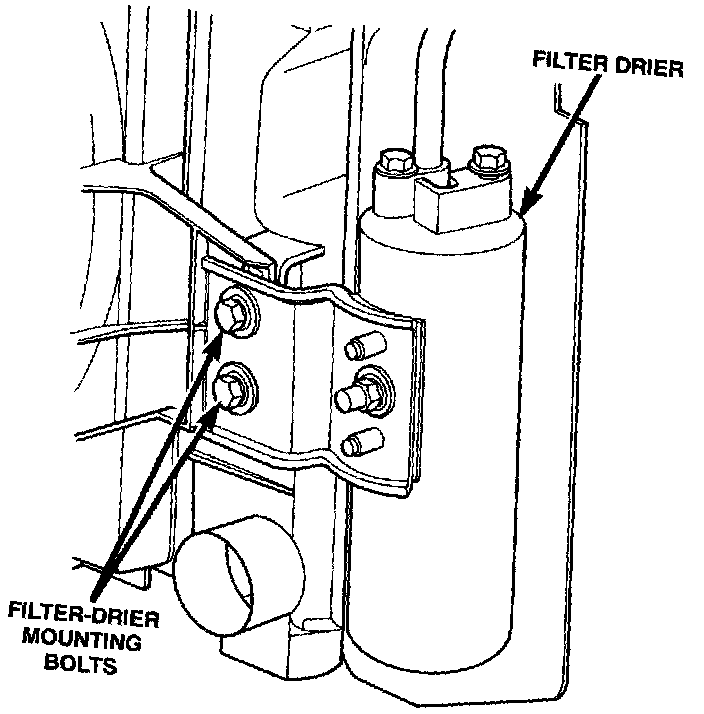 FILTER DRIER

FILTER-DRIER MOUNTING BOLTS