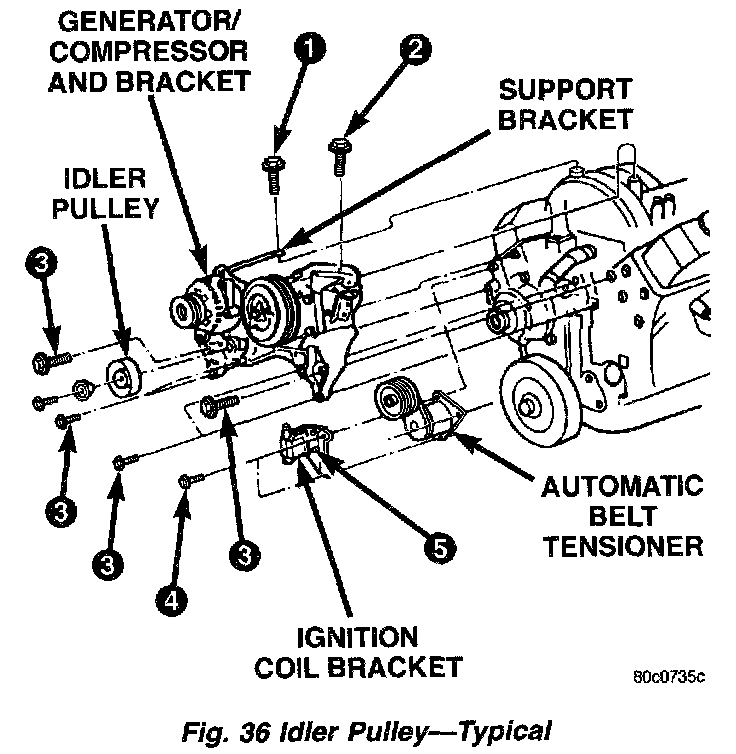 GENERATOR/
COMPRESSOR
AND BRACKET

1

2

SUPPORT
BRACKET

IDLER
PULLEY

3

3

3

3

4

5

AUTOMATIC
BELT
TENSIONER

IGNITION
COIL BRACKET

80c0735c

Fig. 36 Idler Pulley—Typical